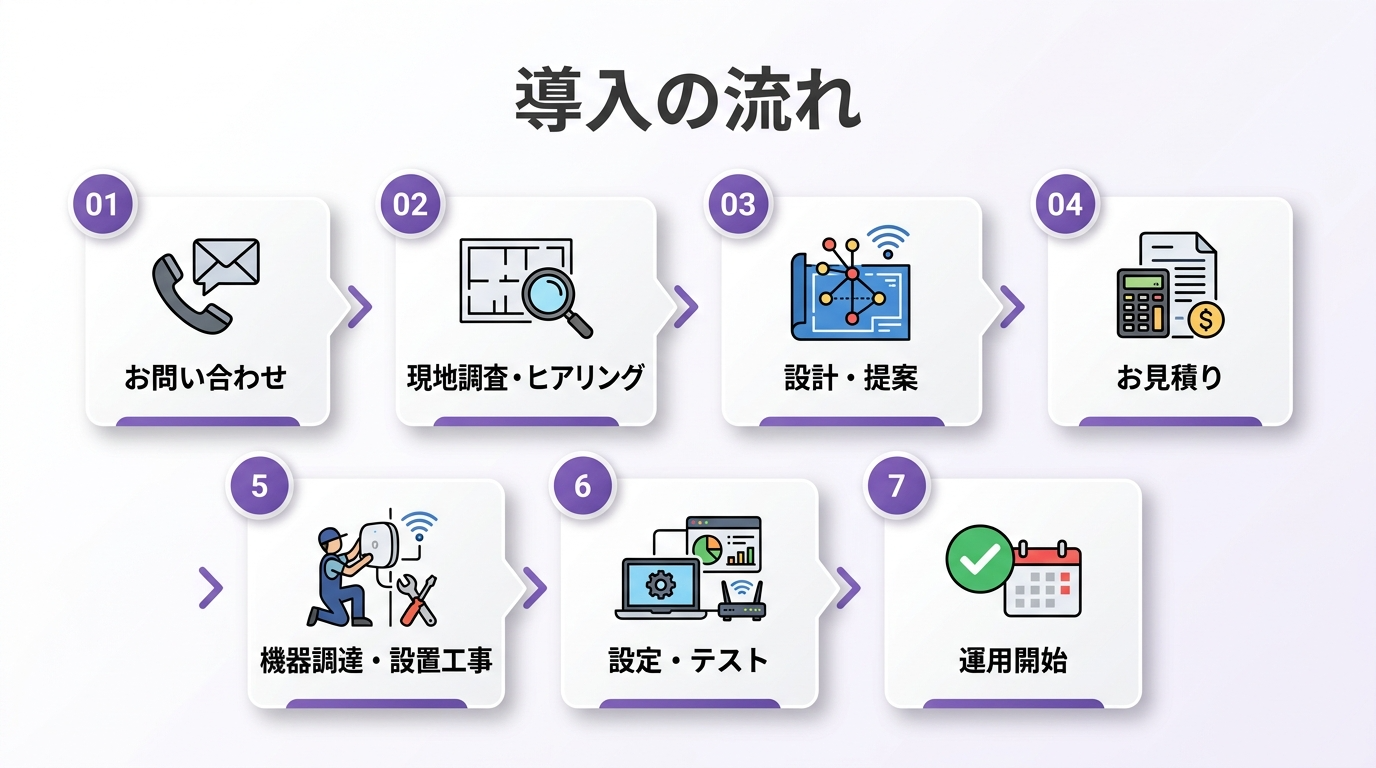 導入の流れ

01
お問い合わせ

02
現地調査・ヒアリング

03
設計・提案

04
お見積り

5
機器調達・設置工事

6
設定・テスト

7
運用開始